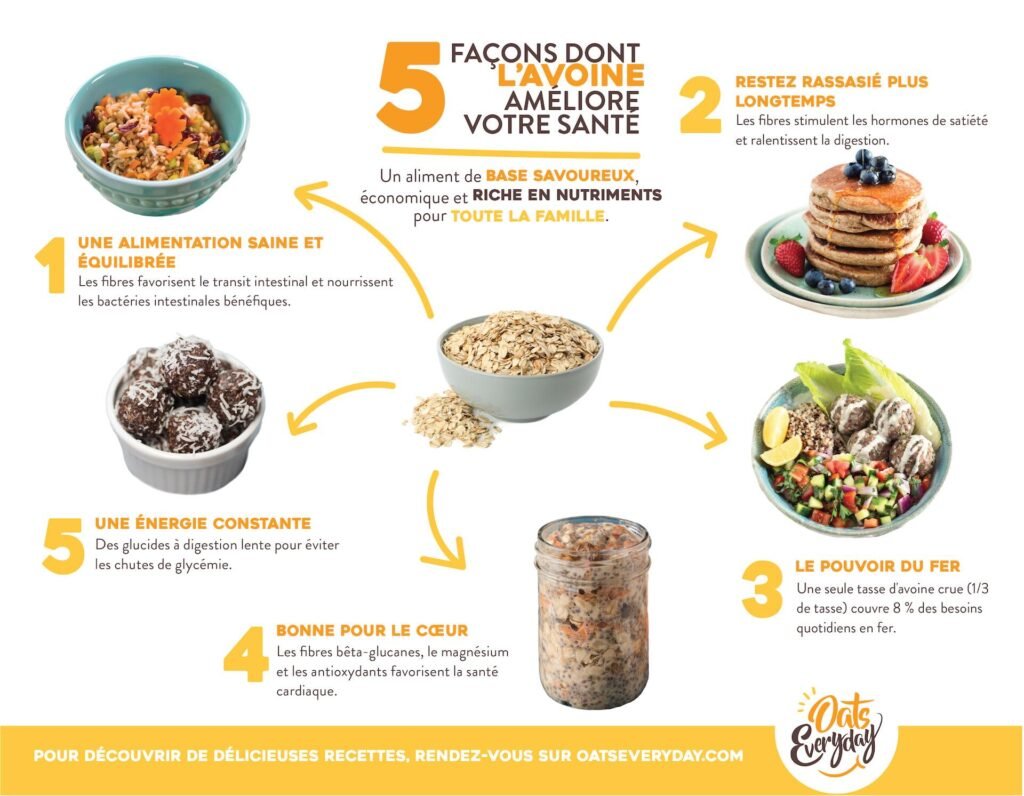 5 FAÇONS DONT L'AVOINE AMÉLIORE VOTRE SANTÉ

Un aliment de BASE SAVOUREUX, économique et RICHE EN NUTRIMENTS pour TOUTE LA FAMILLE.

1 UNE ALIMENTATION SAINE ET ÉQUILIBRÉE
Les fibres favorisent le transit intestinal et nourrissent les bactéries intestinales bénéfiques.

2 RESTEZ RASSASIÉ PLUS LONGTEMPS
Les fibres stimulent les hormones de satiété et ralentissent la digestion.

3 LE POUVOIR DU FER
Une seule tasse d'avoine crue (1/3 de tasse) couvre 8 % des besoins quotidiens en fer.

4 BONNE POUR LE CŒUR
Les fibres bêta-glucanes, le magnésium et les antioxydants favorisent la santé cardiaque.

5 UNE ÉNERGIE CONSTANTE
Des glucides à digestion lente pour éviter les chutes de glycémie.

POUR DÉCOUVRIR DE DÉLICIEUSES RECETTES, RENDEZ-VOUS SUR OATSEVERYDAY.COM

Oats Everyday